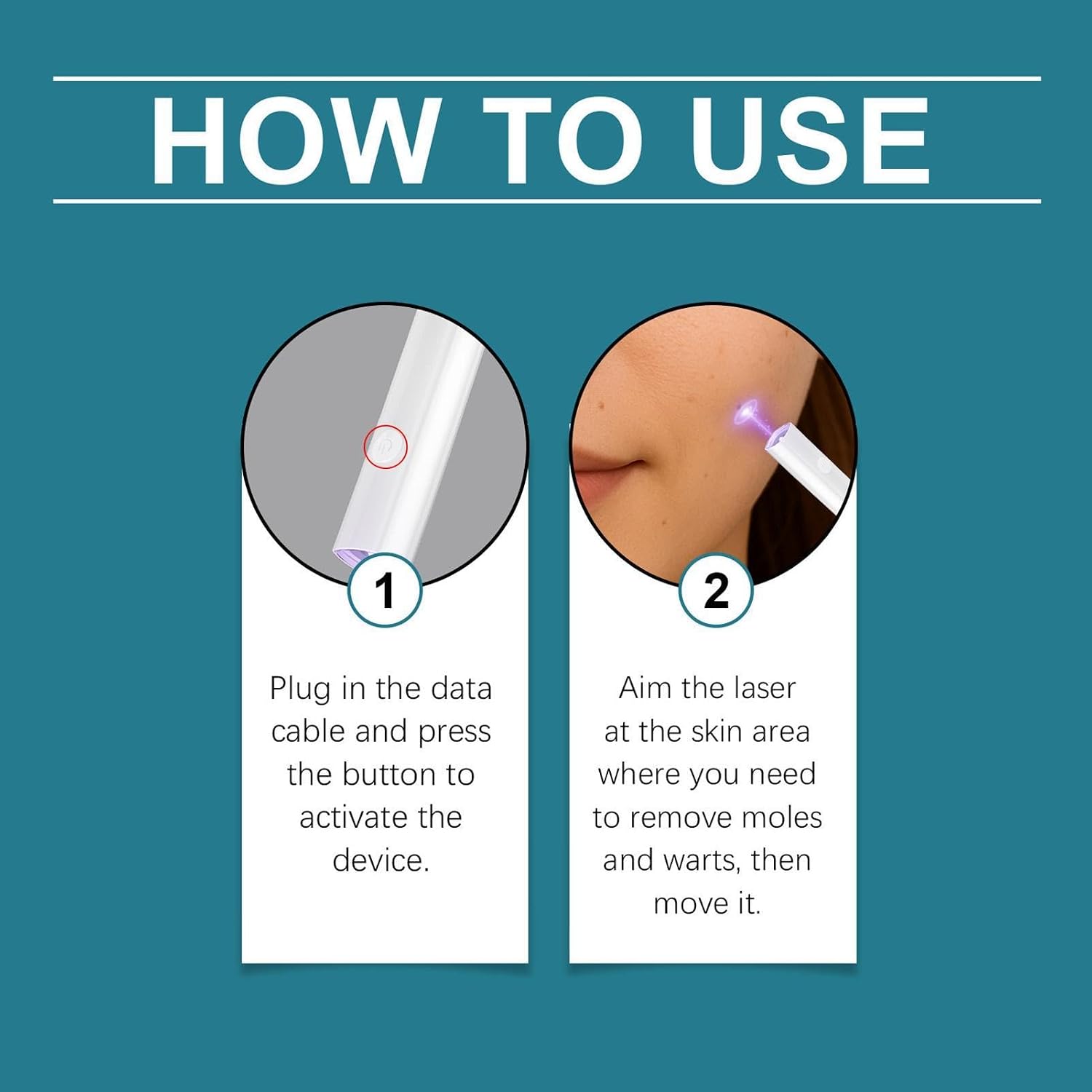 HOW TO USE

1

Plug in the data cable and press the button to activate the device.

2

Aim the laser at the skin area where you need to remove moles and warts, then move it.